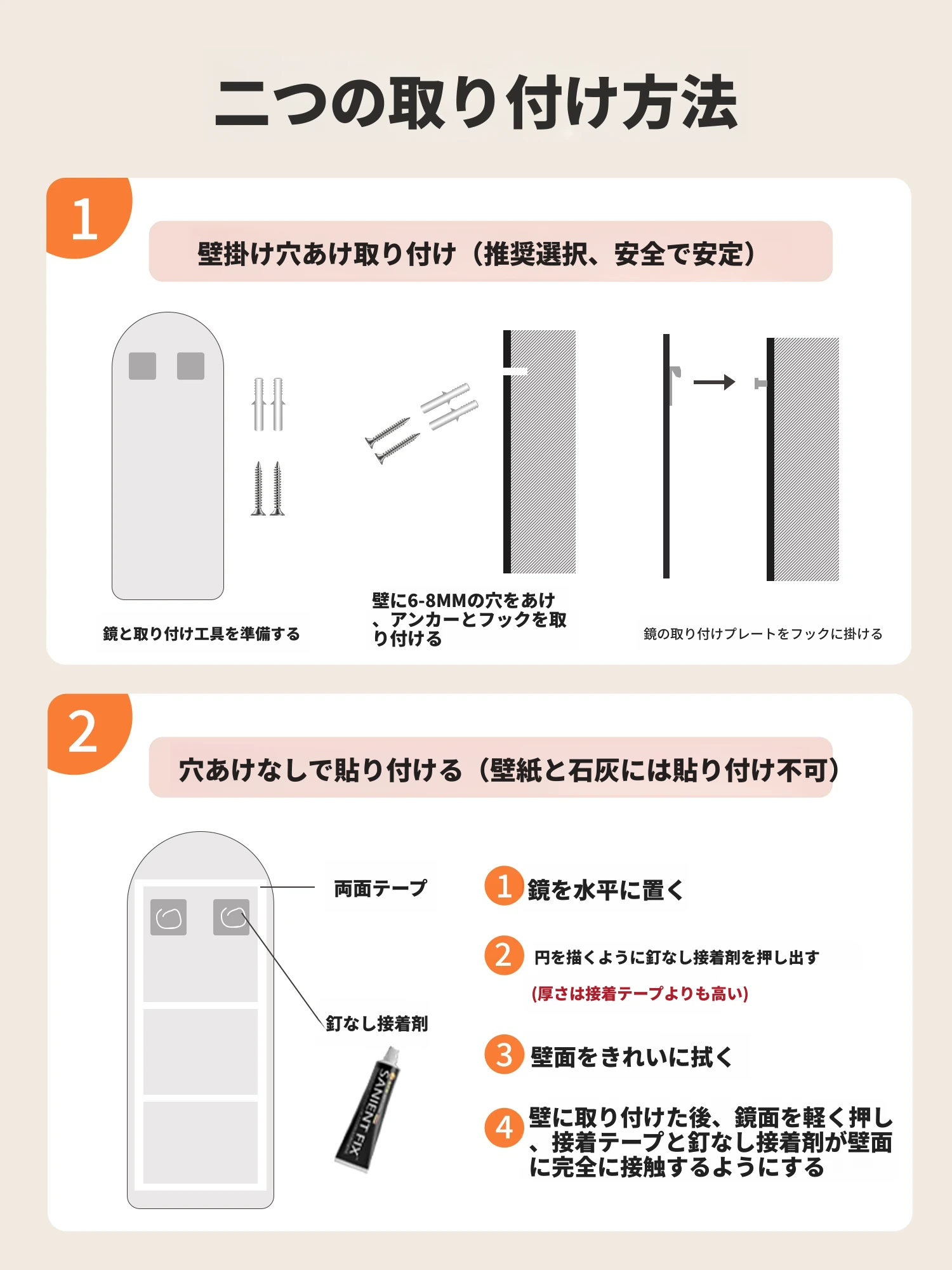 二つの取り付け方法

1

壁掛け穴あけ取り付け（推奨選択、安全で安定）

鏡と取り付け工具を準備する

壁に6-8MMの穴をあけ、アンカーとフックを取り付ける

鏡の取り付けプレートをフックに掛ける

2

穴あけなしで貼り付ける（壁紙と石灰には貼り付け不可）

両面テープ

釘なし接着剤

SANIENT FIX

1 鏡を水平に置く

2 円を描くように釘なし接着剤を押し出す

(厚さは接着テープよりも高い)

3 壁面をきれいに拭く

4 壁に取り付けた後、鏡面を軽く押し、接着テープと釘なし接着剤が壁面に完全に接触するようにする