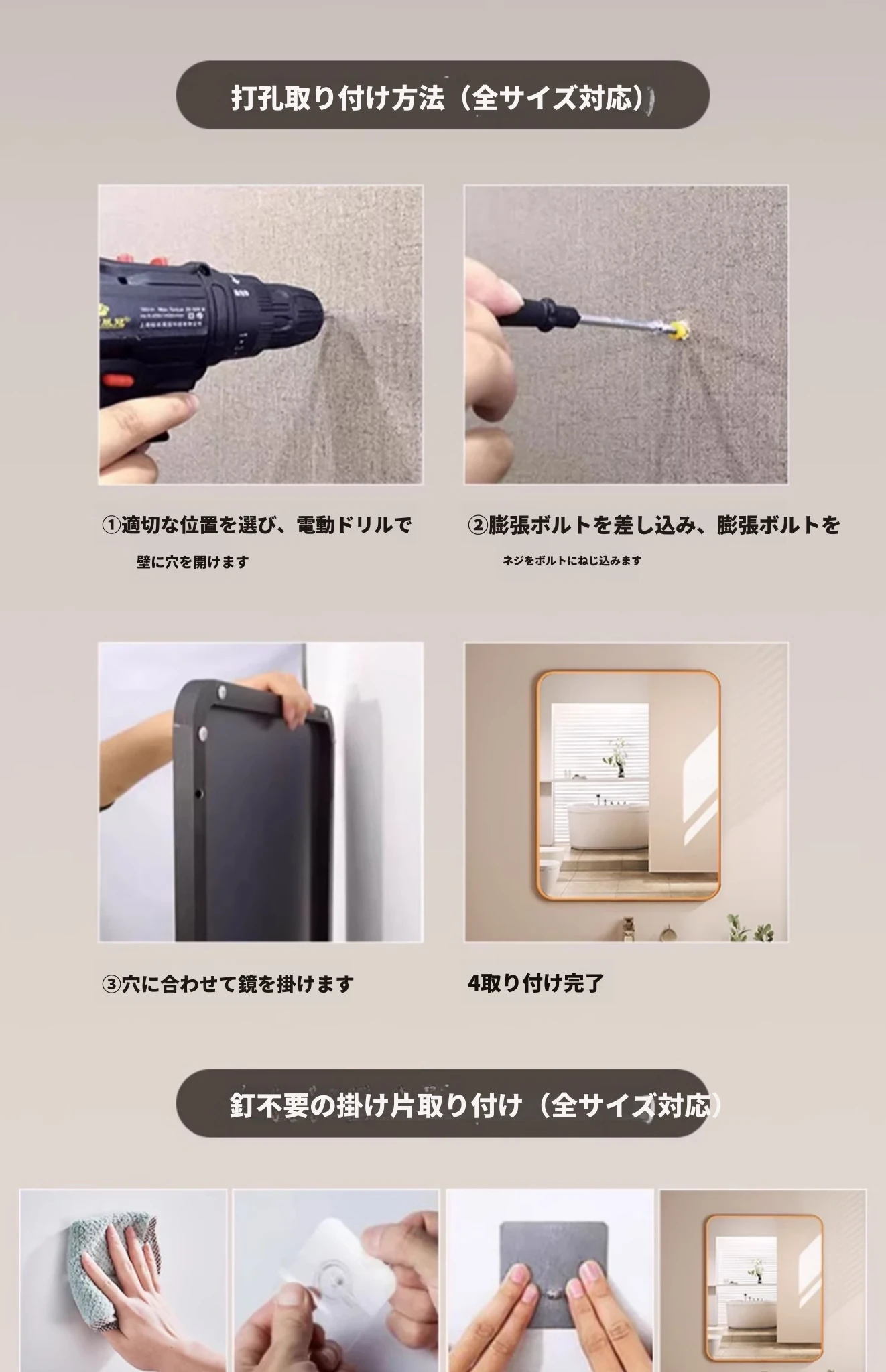 打孔取り付け方法（全サイズ対応）

①適切な位置を選び、電動ドリルで

壁に穴を開けます

②膨張ボルトを差し込み、膨張ボルトを

ネジをボルトにねじ込みます

③穴に合わせて鏡を掛けます

4取り付け完了

釘不要の掛け片取り付け（全サイズ対応）