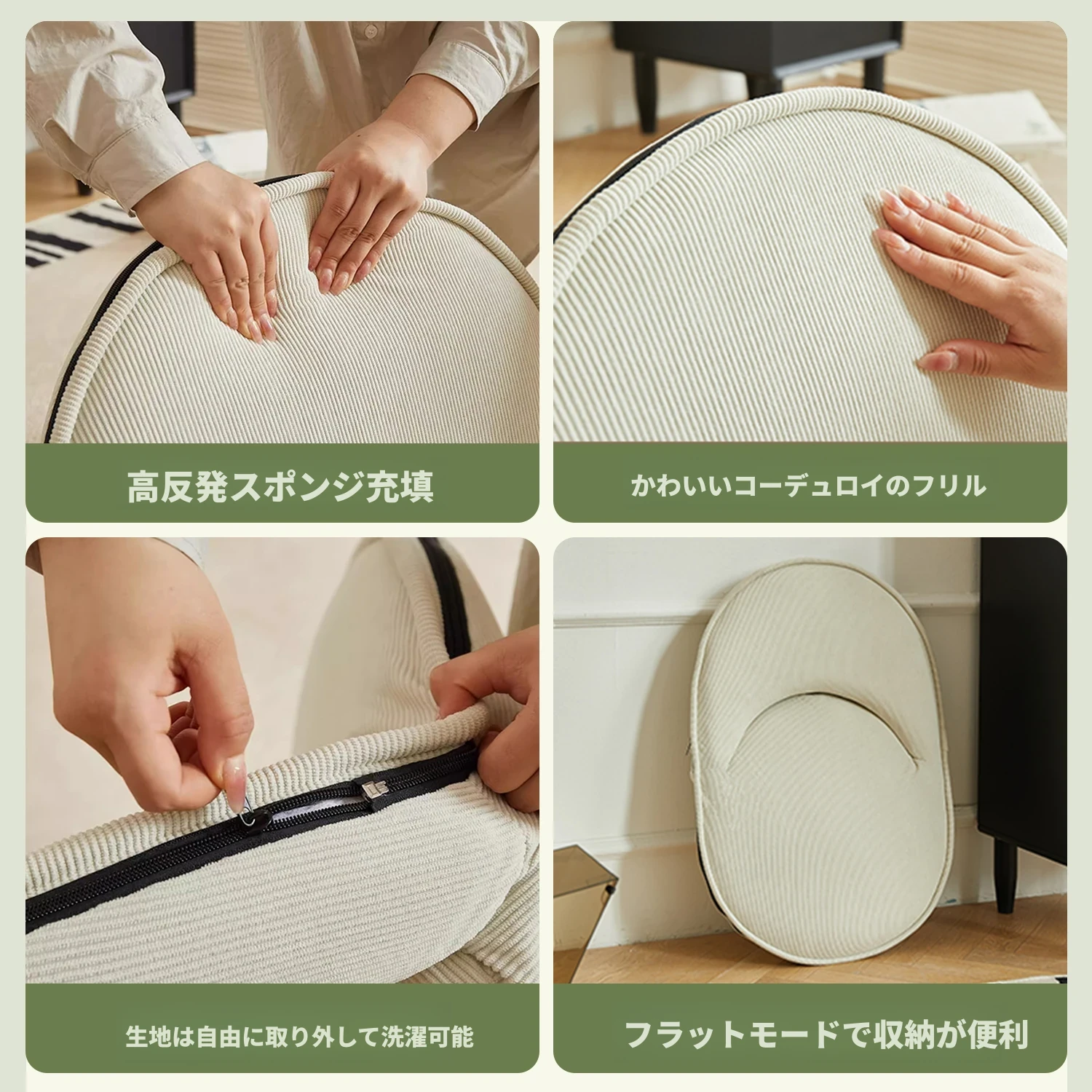 高反発スポンジ充填

かわいいコーデュロイのフリル

生地は自由に取り外して洗濯可能

フラットモードで収納が便利